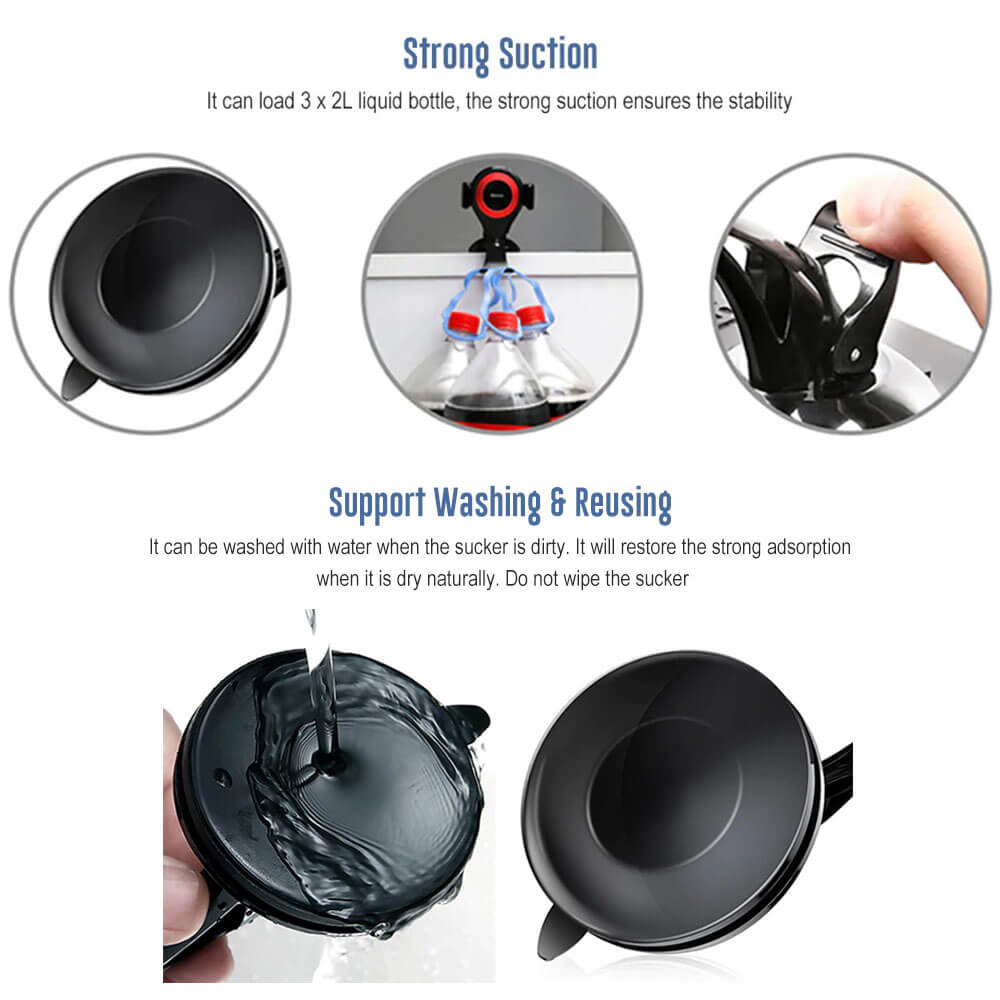 Strong Suction

It can load 3 x 2L liquid bottle, the strong suction ensures the stability

Support Washing & Reusing

It can be washed with water when the sucker is dirty. It will restore the strong adsorption when it is dry naturally. Do not wipe the sucker